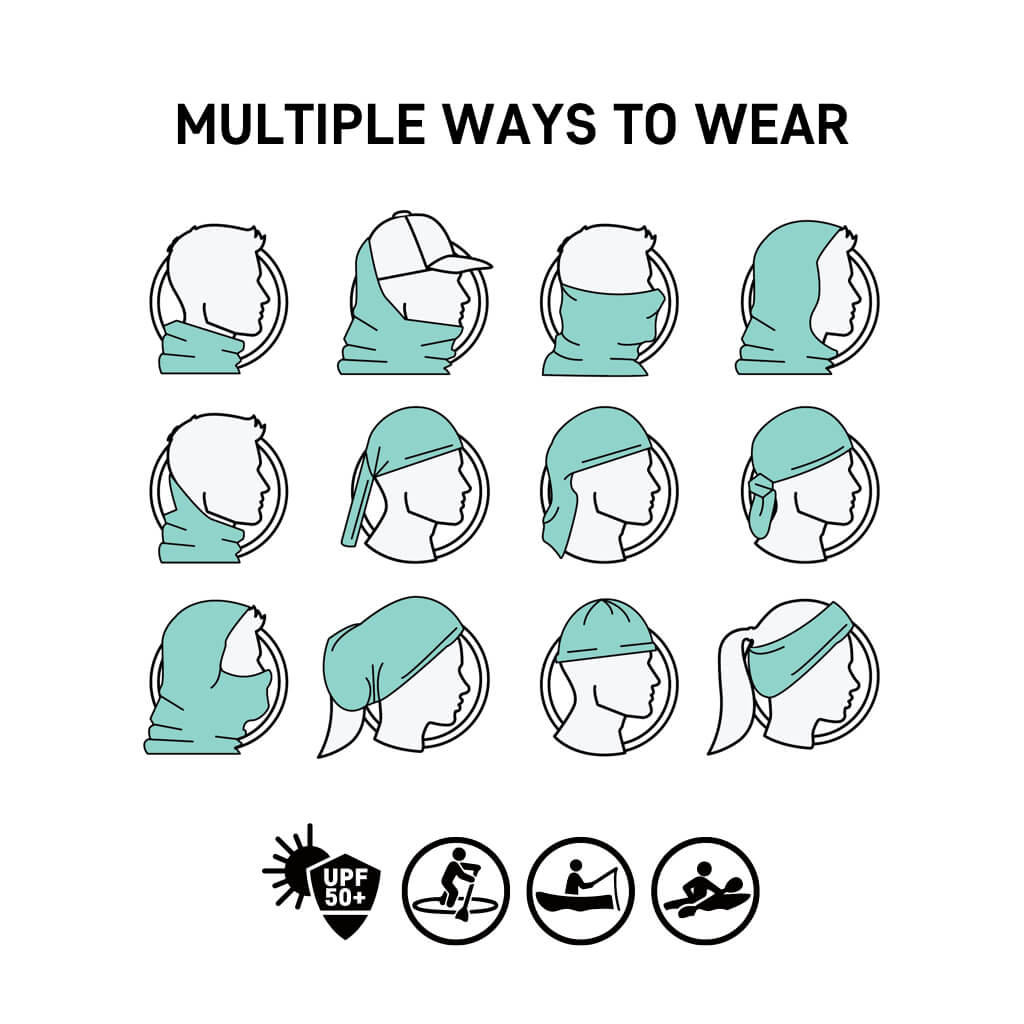 MULTIPLE WAYS TO WEAR

UPF 50+